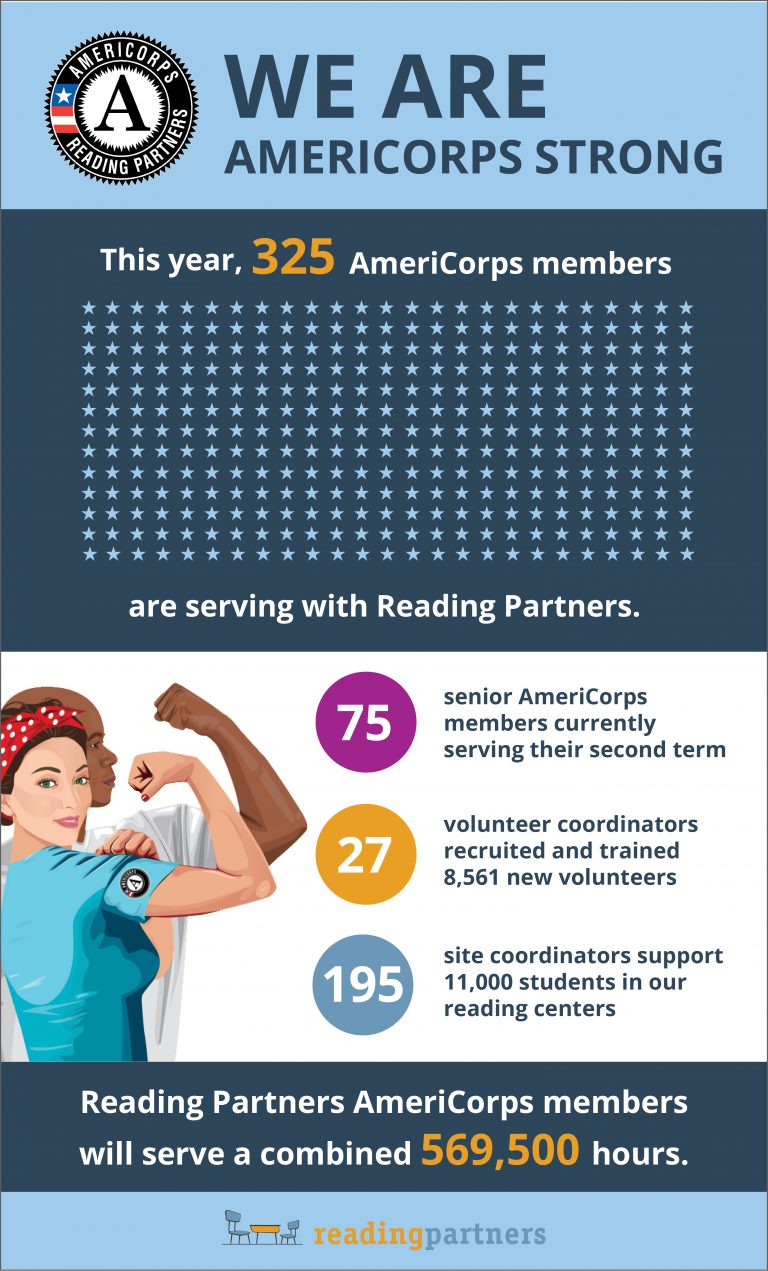 AMERICORPS
A
READING PARTNERS

WE ARE AMERICORPS STRONG

This year, 325 AmeriCorps members

are serving with Reading Partners.

75 senior AmeriCorps members currently serving their second term

27 volunteer coordinators recruited and trained 8,561 new volunteers

195 site coordinators support 11,000 students in our reading centers

Reading Partners AmeriCorps members will serve a combined 569,500 hours.

readingpartners